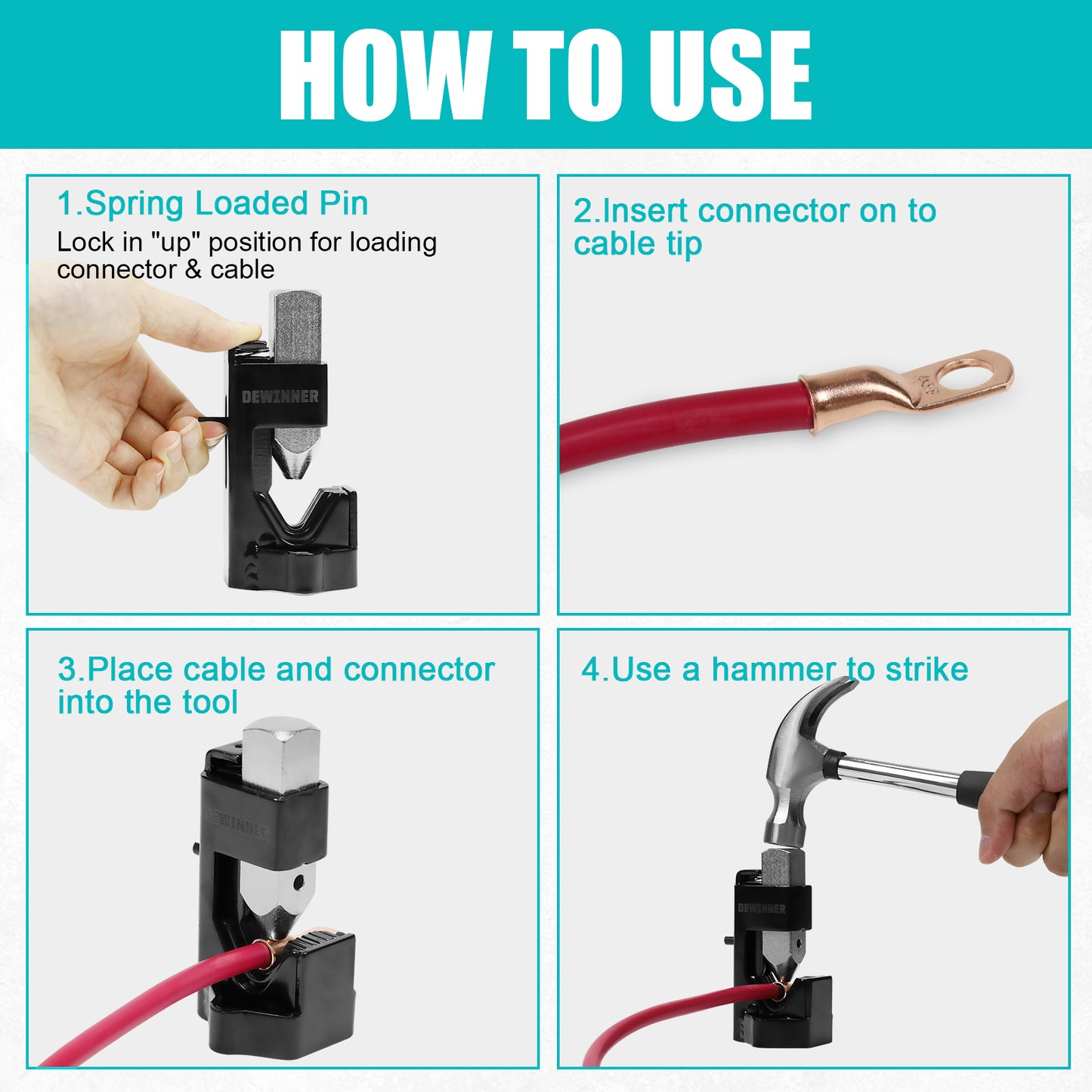 HOW TO USE

1.Spring Loaded Pin
Lock in "up" position for loading connector & cable

DEWINNER

2.Insert connector on to cable tip

3.Place cable and connector into the tool

DEWINNER

4.Use a hammer to strike

DEWINNER