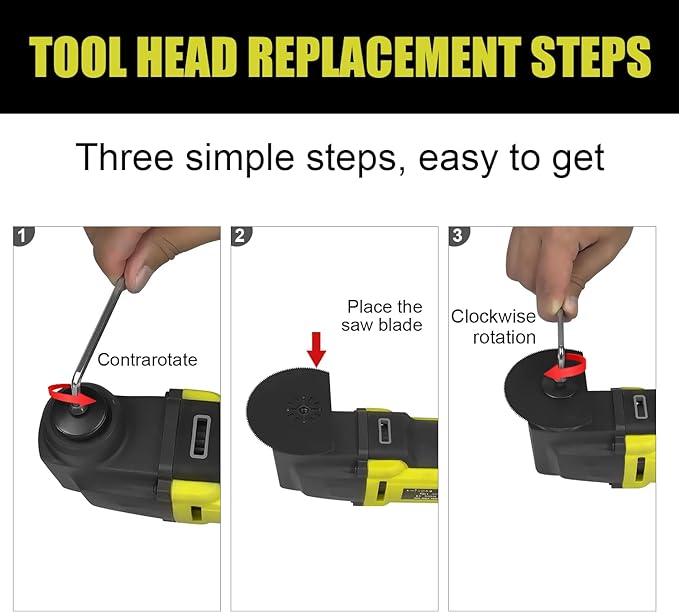 TOOL HEAD REPLACEMENT STEPS

Three simple steps, easy to get

1

Contrarotate

2

Place the saw blade

3

Clockwise rotation