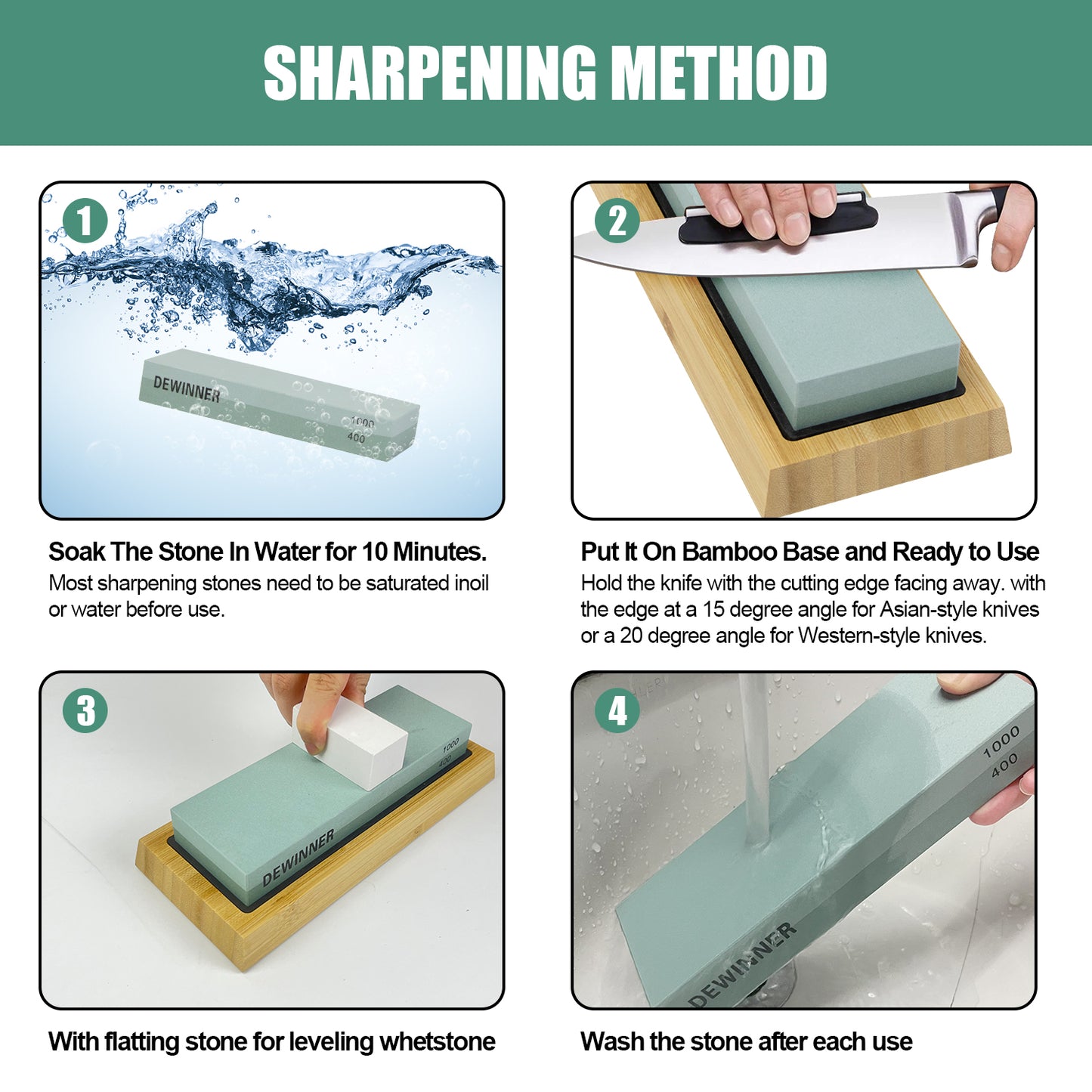 SHARPENING METHOD

1

DEWINNER
1000
400

Soak The Stone In Water for 10 Minutes.
Most sharpening stones need to be saturated inoil or water before use.

2

Put It On Bamboo Base and Ready to Use
Hold the knife with the cutting edge facing away. with the edge at a 15 degree angle for Asian-style knives or a 20 degree angle for Western-style knives.

3

1000
400
DEWINNER

With flatting stone for leveling whetstone

4

1000
400
DEWINNER

Wash the stone after each use