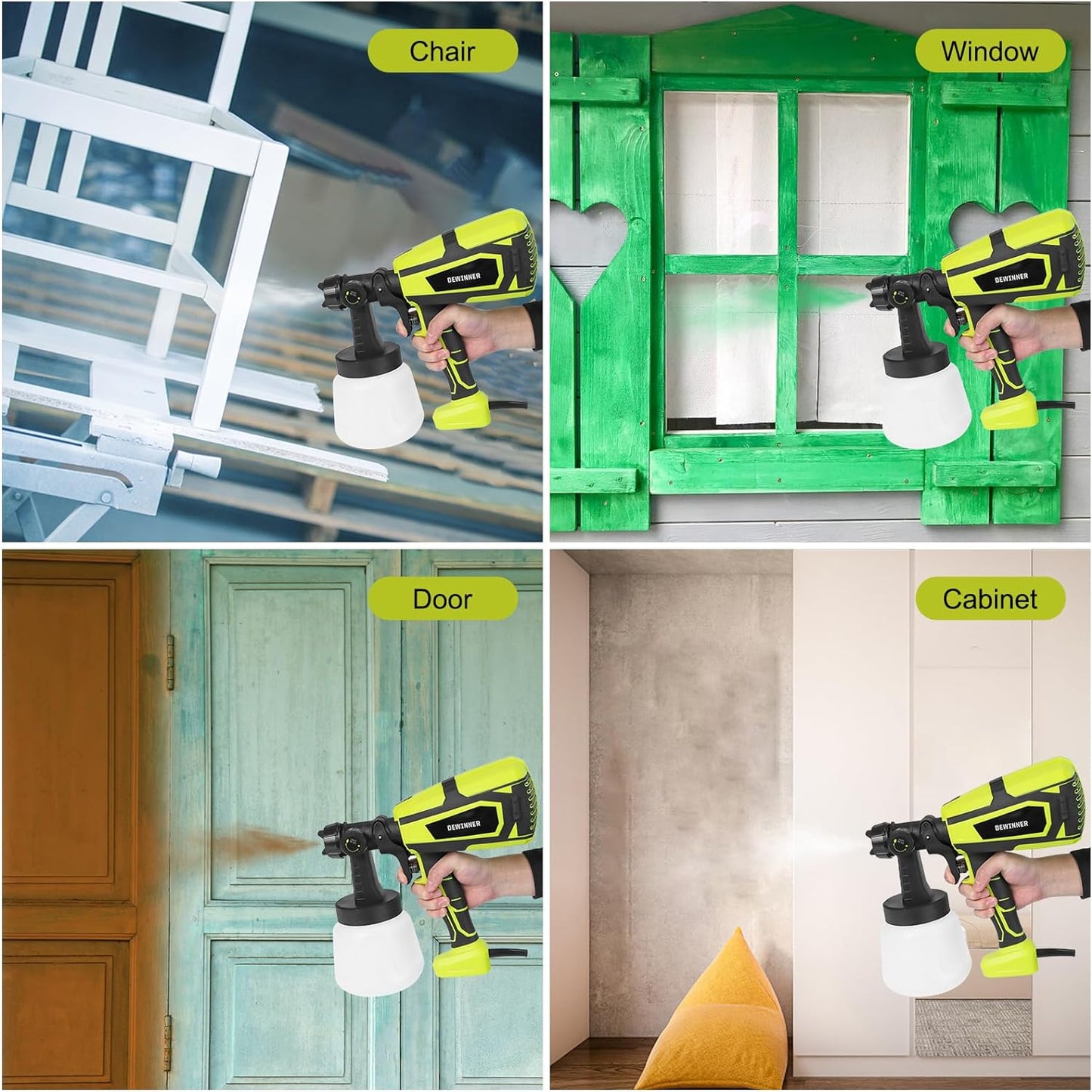 Chair

DEWINNER

Window

DEWINNER

Door

DEWINNER

Cabinet

DEWINNER